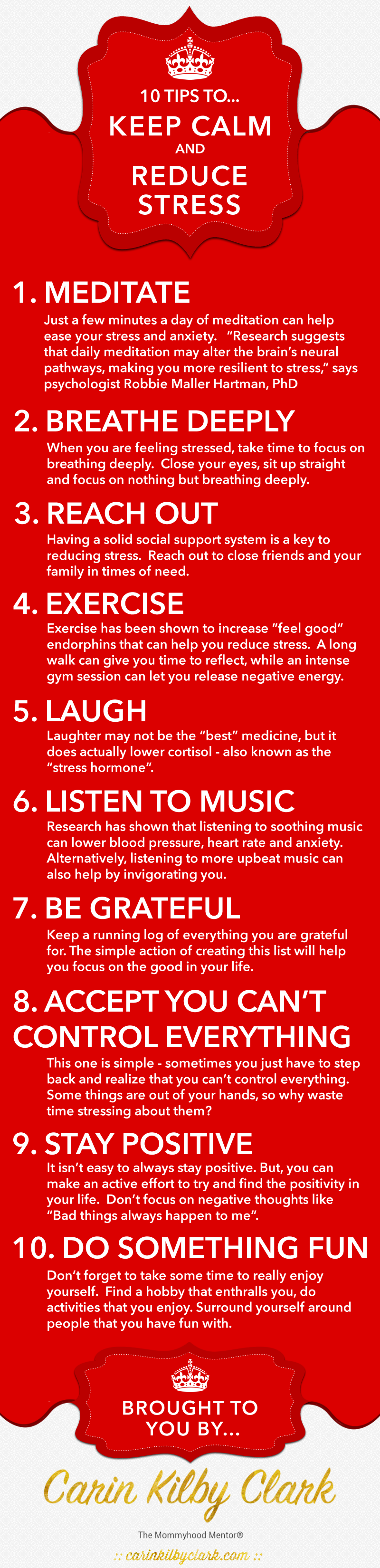 10 TIPS TO...
KEEP CALM
AND
REDUCE STRESS

1. MEDITATE
Just a few minutes a day of meditation can help ease your stress and anxiety. "Research suggests that daily meditation may alter the brain's neural pathways, making you more resilient to stress," says psychologist Robbie Maller Hartman, PhD

2. BREATHE DEEPLY
When you are feeling stressed, take time to focus on breathing deeply. Close your eyes, sit up straight and focus on nothing but breathing deeply.

3. REACH OUT
Having a solid social support system is a key to reducing stress. Reach out to close friends and your family in times of need.

4. EXERCISE
Exercise has been shown to increase "feel good" endorphins that can help you reduce stress. A long walk can give you time to reflect, while an intense gym session can let you release negative energy.

5. LAUGH
Laughter may not be the "best" medicine, but it does actually lower cortisol - also known as the "stress hormone".

6. LISTEN TO MUSIC
Research has shown that listening to soothing music can lower blood pressure, heart rate and anxiety. Alternatively, listening to more upbeat music can also help by invigorating you.

7. BE GRATEFUL
Keep a running log of everything you are grateful for. The simple action of creating this list will help you focus on the good in your life.

8. ACCEPT YOU CAN'T CONTROL EVERYTHING
This one is simple - sometimes you just have to step back and realize that you can't control everything. Some things are out of your hands, so why waste time stressing about them?

9. STAY POSITIVE
It isn't easy to always stay positive. But, you can make an active effort to try and find the positivity in your life. Don't focus on negative thoughts like "Bad things always happen to me".

10. DO SOMETHING FUN
Don't forget to take some time to really enjoy yourself. Find a hobby that enthralls you, do activities that you enjoy. Surround yourself around people that you have fun with.

BROUGHT TO YOU BY...

Carin Kilby Clark

The Mommyhood Mentor®
:: carinkilbyclark.com ::