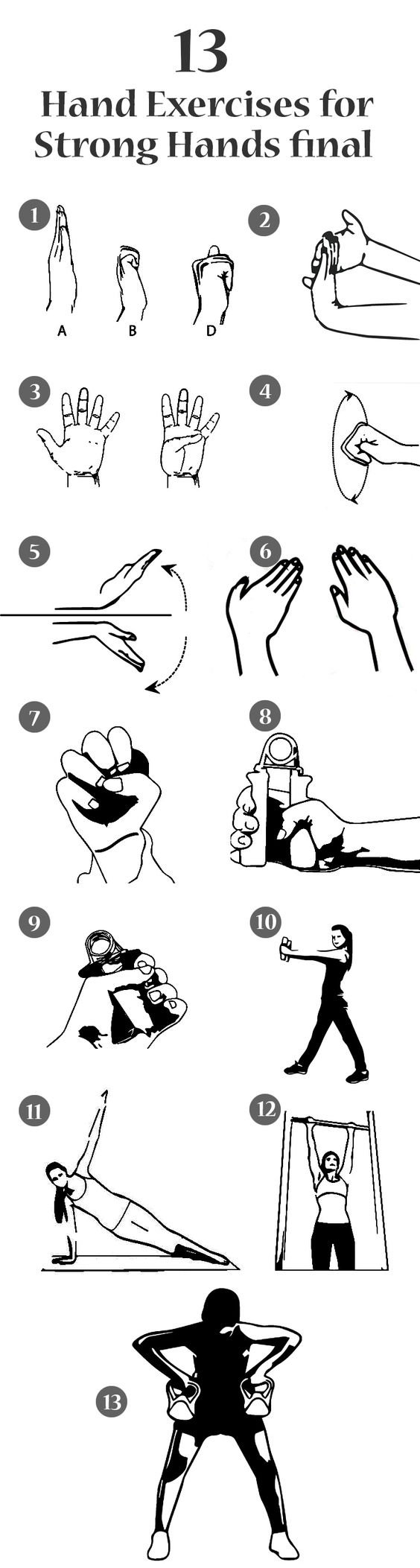 13
Hand Exercises for Strong Hands final

1

A B D

2

3

4

5

6

7

8

9

10

11

12

13