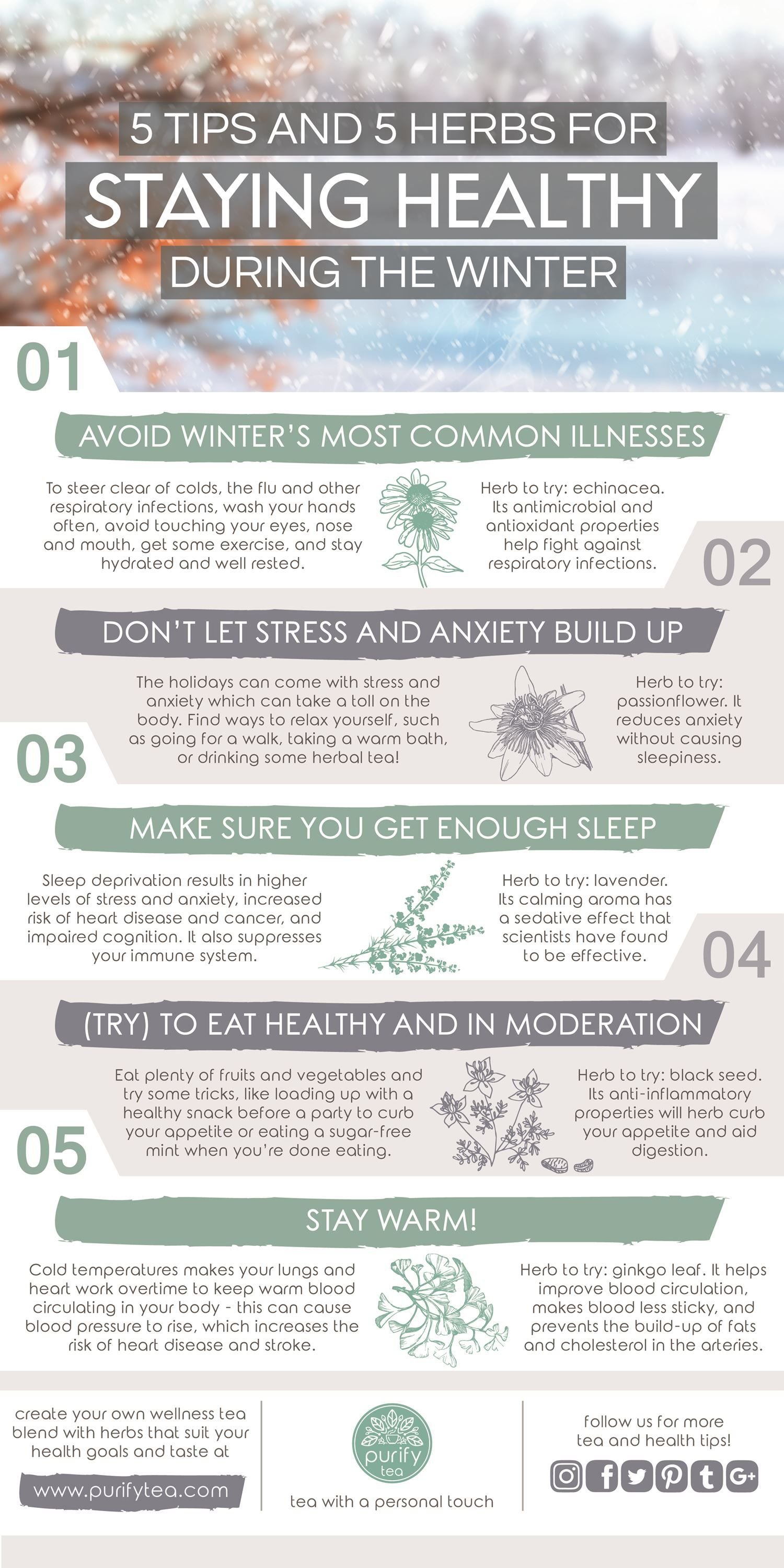 5 TIPS AND 5 HERBS FOR
STAYING HEALTHY
DURING THE WINTER

01

AVOID WINTER'S MOST COMMON ILLNESSES

To steer clear of colds, the flu and other respiratory infections, wash your hands often, avoid touching your eyes, nose and mouth, get some exercise, and stay hydrated and well rested.

Herb to try: echinacea. Its antimicrobial and antioxidant properties help fight against respiratory infections.

02

DON'T LET STRESS AND ANXIETY BUILD UP

The holidays can come with stress and anxiety which can take a toll on the body. Find ways to relax yourself, such as going for a walk, taking a warm bath, or drinking some herbal tea!

Herb to try: passionflower. It reduces anxiety without causing sleepiness.

03

MAKE SURE YOU GET ENOUGH SLEEP

Sleep deprivation results in higher levels of stress and anxiety, increased risk of heart disease and cancer, and impaired cognition. It also suppresses your immune system.

Herb to try: lavender. Its calming aroma has a sedative effect that scientists have found to be effective.

04

(TRY) TO EAT HEALTHY AND IN MODERATION

Eat plenty of fruits and vegetables and try some tricks, like loading up with a healthy snack before a party to curb your appetite or eating a sugar-free mint when you're done eating.

Herb to try: black seed. Its anti-inflammatory properties will herb curb your appetite and aid digestion.

05

STAY WARM!

Cold temperatures makes your lungs and heart work overtime to keep warm blood circulating in your body - this can cause blood pressure to rise, which increases the risk of heart disease and stroke.

Herb to try: ginkgo leaf. It helps improve blood circulation, makes blood less sticky, and prevents the build-up of fats and cholesterol in the arteries.

create your own wellness tea blend with herbs that suit your health goals and taste at

www.purifytea.com

purify tea

tea with a personal touch

follow us for more tea and health tips!