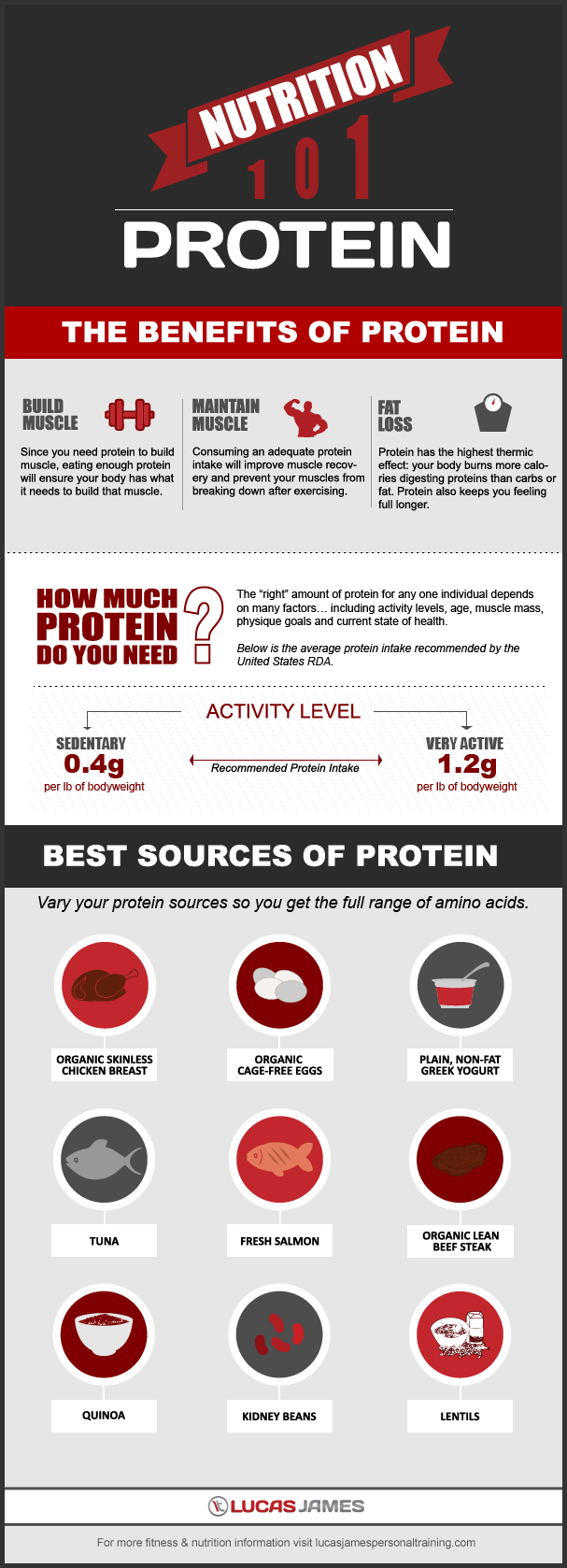 NUTRITION 101

PROTEIN

THE BENEFITS OF PROTEIN

BUILD MUSCLE

Since you need protein to build muscle, eating enough protein will ensure your body has what it needs to build that muscle.

MAINTAIN MUSCLE

Consuming an adequate protein intake will improve muscle recovery and prevent your muscles from breaking down after exercising.

FAT LOSS

Protein has the highest thermic effect: your body burns more calories digesting proteins than carbs or fat. Protein also keeps you feeling full longer.

HOW MUCH PROTEIN DO YOU NEED ?

The "right" amount of protein for any one individual depends on many factors… including activity levels, age, muscle mass, physique goals and current state of health.

Below is the average protein intake recommended by the United States RDA.

ACTIVITY LEVEL

SEDENTARY
0.4g
per lb of bodyweight

Recommended Protein Intake

VERY ACTIVE
1.2g
per lb of bodyweight

BEST SOURCES OF PROTEIN

Vary your protein sources so you get the full range of amino acids.

ORGANIC SKINLESS CHICKEN BREAST

ORGANIC CAGE-FREE EGGS

PLAIN, NON-FAT GREEK YOGURT

TUNA

FRESH SALMON

ORGANIC LEAN BEEF STEAK

QUINOA

KIDNEY BEANS

LENTILS

LUCAS JAMES

For more fitness & nutrition information visit lucasjamespersonaltraining.com