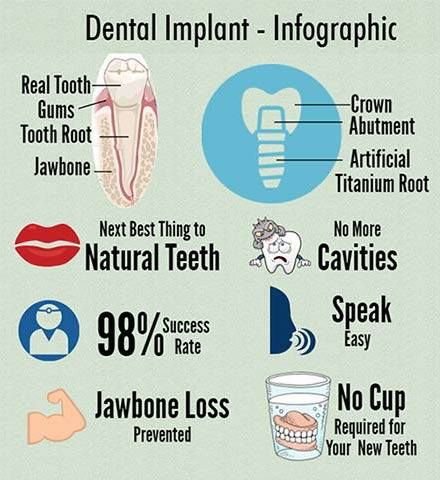 Dental Implant - Infographic

Real Tooth
Gums
Tooth Root
Jawbone

Crown
Abutment
Artificial Titanium Root

Next Best Thing to
Natural Teeth

No More
Cavities

98% Success Rate

Speak
Easy

Jawbone Loss
Prevented

No Cup
Required for Your New Teeth