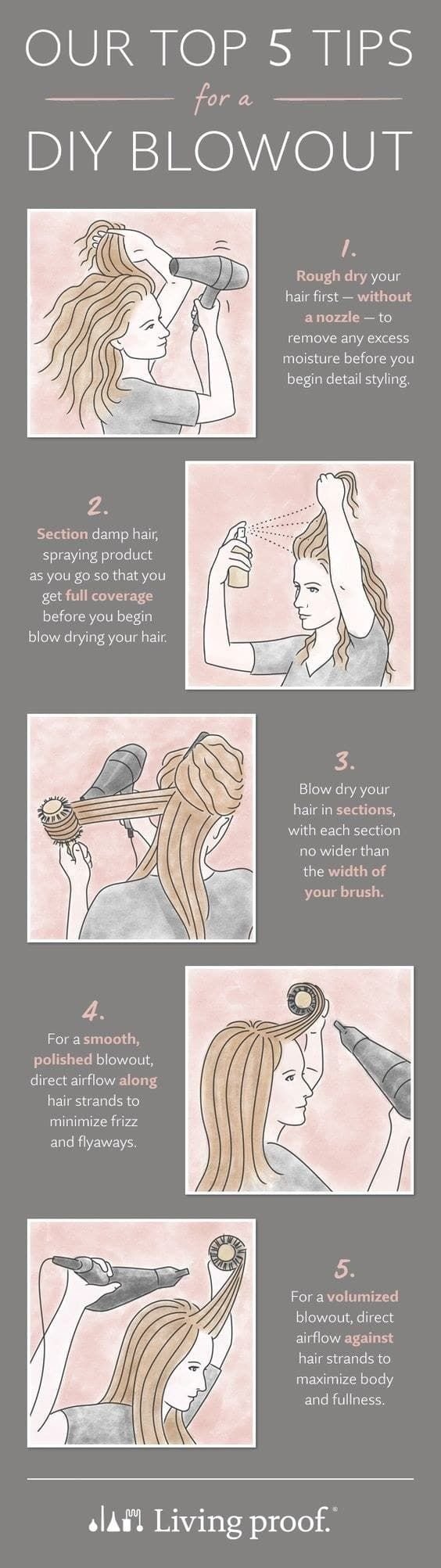 OUR TOP 5 TIPS

for a

DIY BLOWOUT

1.

Rough dry your hair first — without a nozzle — to remove any excess moisture before you begin detail styling.

2.

Section damp hair, spraying product as you go so that you get full coverage before you begin blow drying your hair.

3.

Blow dry your hair in sections, with each section no wider than the width of your brush.

4.

For a smooth, polished blowout, direct airflow along hair strands to minimize frizz and flyaways.

5.

For a volumized blowout, direct airflow against hair strands to maximize body and fullness.

Living proof.®