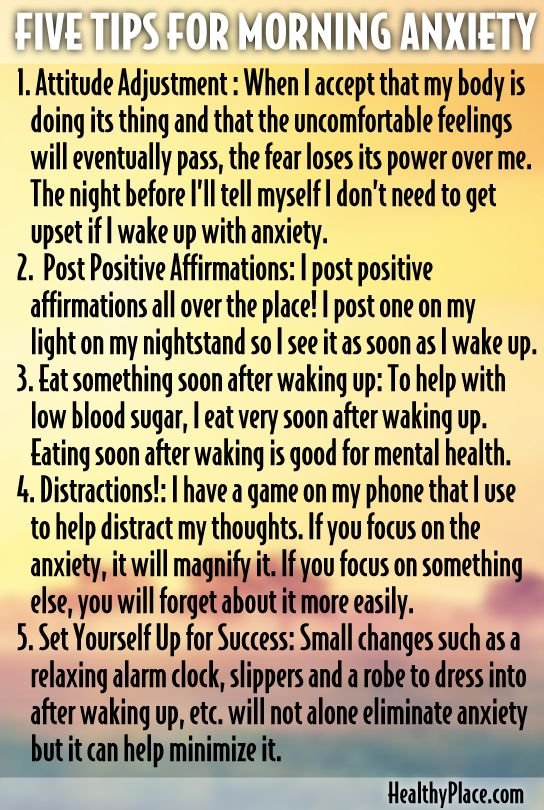 FIVE TIPS FOR MORNING ANXIETY

1. Attitude Adjustment : When I accept that my body is doing its thing and that the uncomfortable feelings will eventually pass, the fear loses its power over me. The night before I'll tell myself I don't need to get upset if I wake up with anxiety.

2. Post Positive Affirmations: I post positive affirmations all over the place! I post one on my light on my nightstand so I see it as soon as I wake up.

3. Eat something soon after waking up: To help with low blood sugar, I eat very soon after waking up. Eating soon after waking is good for mental health.

4. Distractions!: I have a game on my phone that I use to help distract my thoughts. If you focus on the anxiety, it will magnify it. If you focus on something else, you will forget about it more easily.

5. Set Yourself Up for Success: Small changes such as a relaxing alarm clock, slippers and a robe to dress into after waking up, etc. will not alone eliminate anxiety but it can help minimize it.

HealthyPlace.com