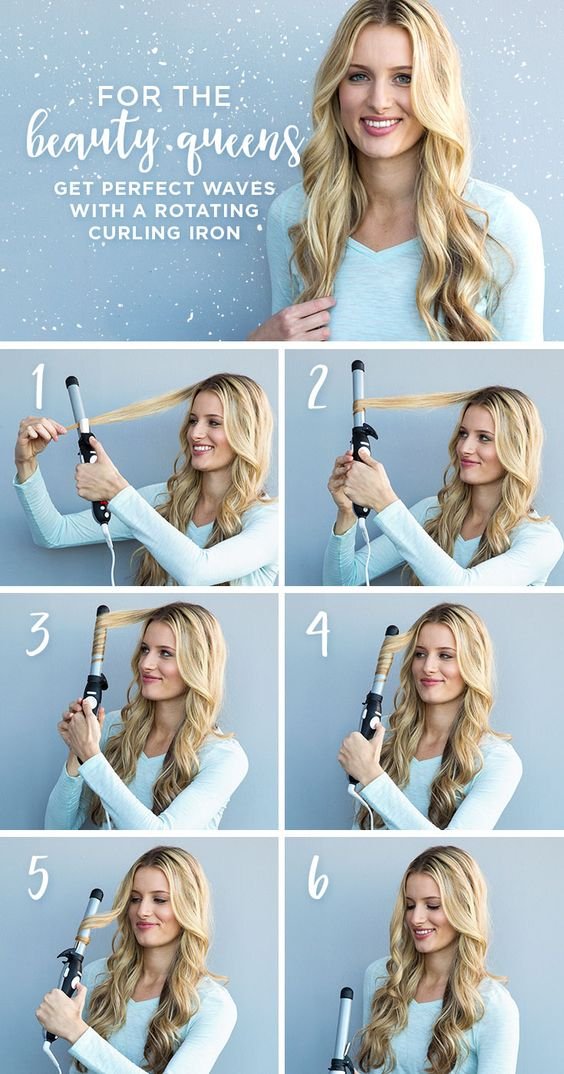 FOR THE
beauty queens
GET PERFECT WAVES WITH A ROTATING CURLING IRON

1

2

3

4

5

6