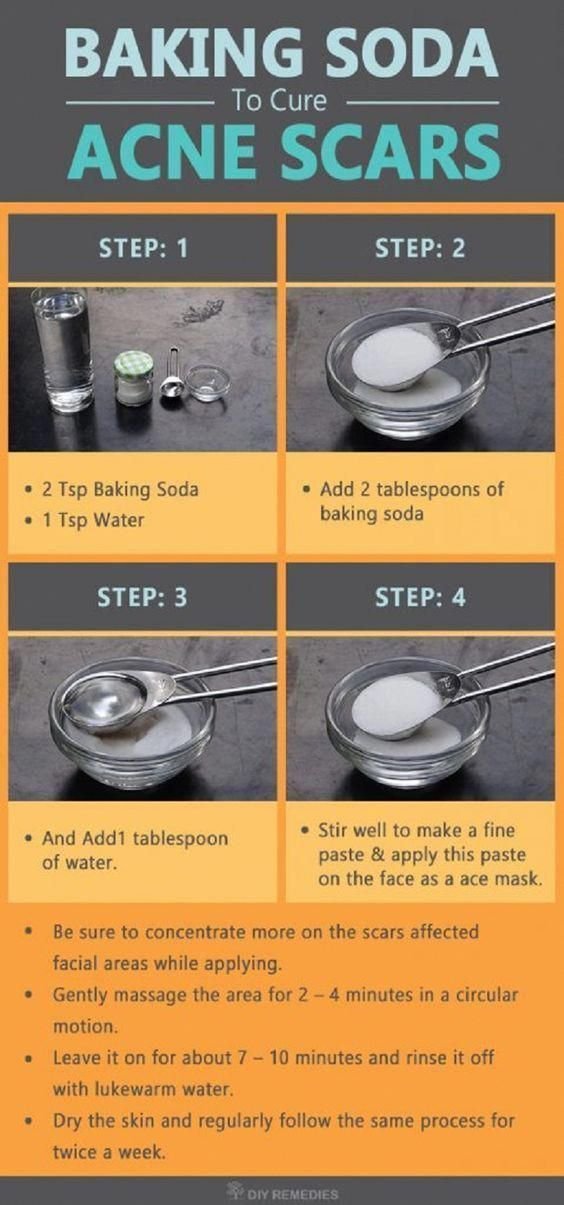 BAKING SODA
To Cure
ACNE SCARS

STEP: 1

• 2 Tsp Baking Soda
• 1 Tsp Water

STEP: 2

• Add 2 tablespoons of baking soda

STEP: 3

• And Add1 tablespoon of water.

STEP: 4

• Stir well to make a fine paste & apply this paste on the face as a ace mask.

• Be sure to concentrate more on the scars affected facial areas while applying.
• Gently massage the area for 2 – 4 minutes in a circular motion.
• Leave it on for about 7 – 10 minutes and rinse it off with lukewarm water.
• Dry the skin and regularly follow the same process for twice a week.

DIY REMEDIES